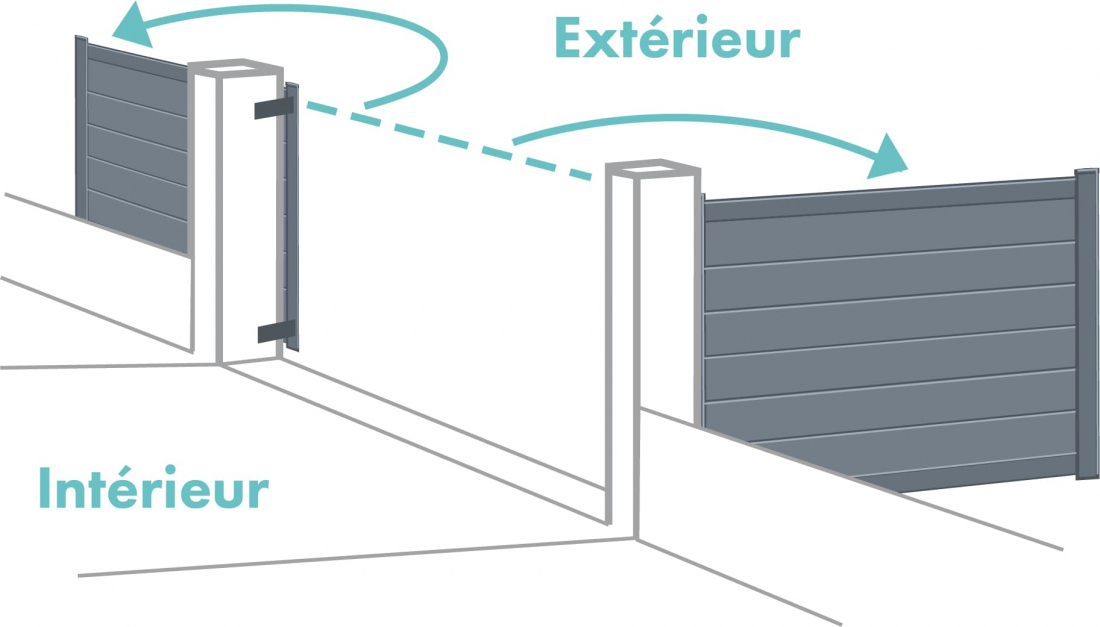 Extérieur

Intérieur